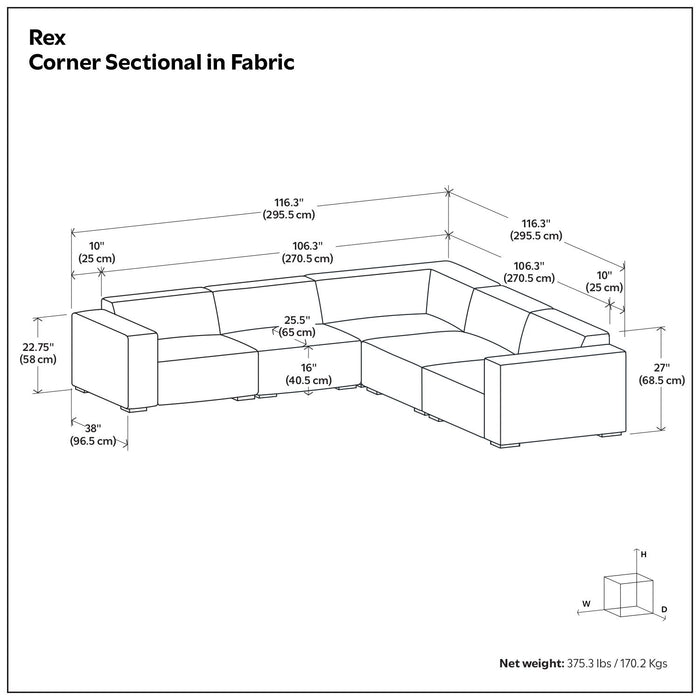 Rex
Corner Sectional in Fabric

116.3"
(295.5 cm)

116.3"
(295.5 cm)

10"
(25 cm)

106.3"
(270.5 cm)

106.3"
(270.5 cm)

10"
(25 cm)

25.5"
(65 cm)

22.75"
(58 cm)

16"
(40.5 cm)

27"
(68.5 cm)

38"
(96.5 cm)

H
W
D

Net weight: 375.3 lbs / 170.2 Kgs