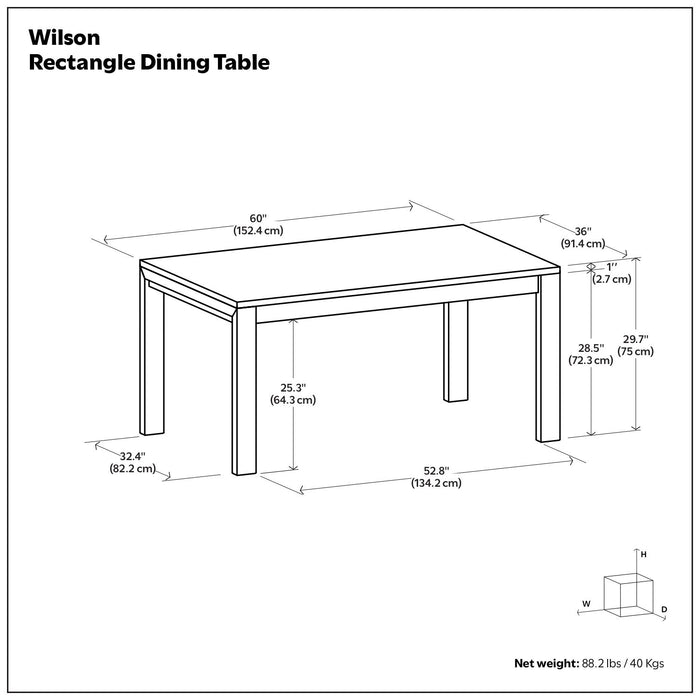 Wilson
Rectangle Dining Table

60"
(152.4 cm)

36"
(91.4 cm)

1"
(2.7 cm)

28.5"
(72.3 cm)

29.7"
(75 cm)

25.3"
(64.3 cm)

32.4"
(82.2 cm)

52.8"
(134.2 cm)

H
W
D

Net weight: 88.2 lbs / 40 Kgs