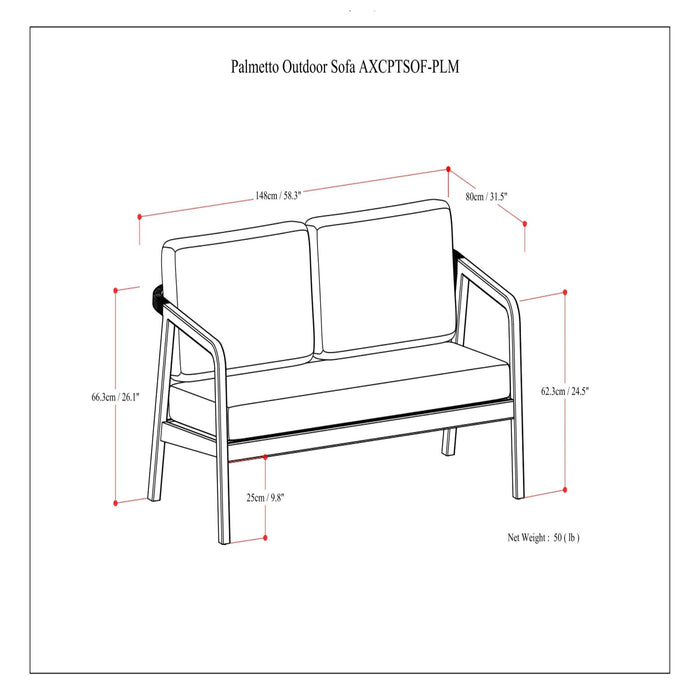 Palmetto Outdoor Sofa AXCPTSOF-PLM

148cm / 58.3"

80cm / 31.5"

66.3cm / 26.1"

62.3cm / 24.5"

25cm / 9.8"

Net Weight : 50 ( lb )