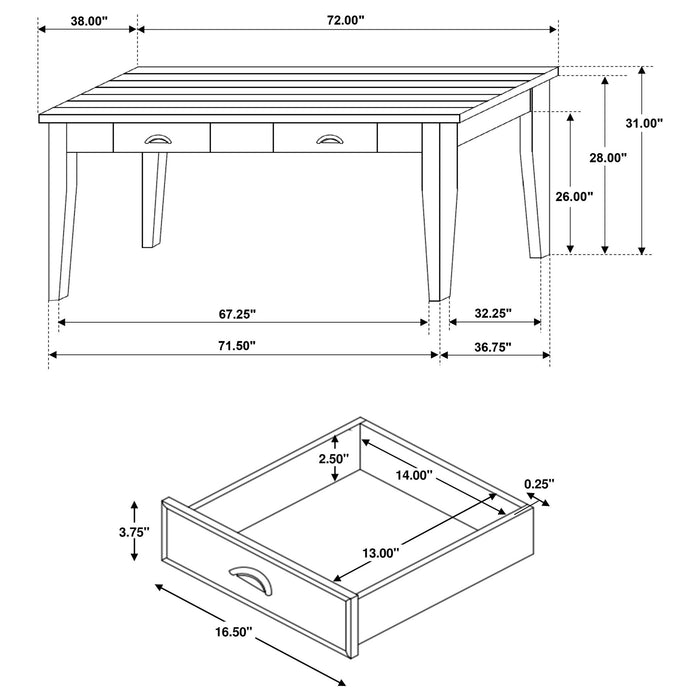 38.00"
72.00"
31.00"
28.00"
26.00"
67.25"
32.25"
71.50"
36.75"

2.50"
14.00"
0.25"
3.75"
13.00"
16.50"