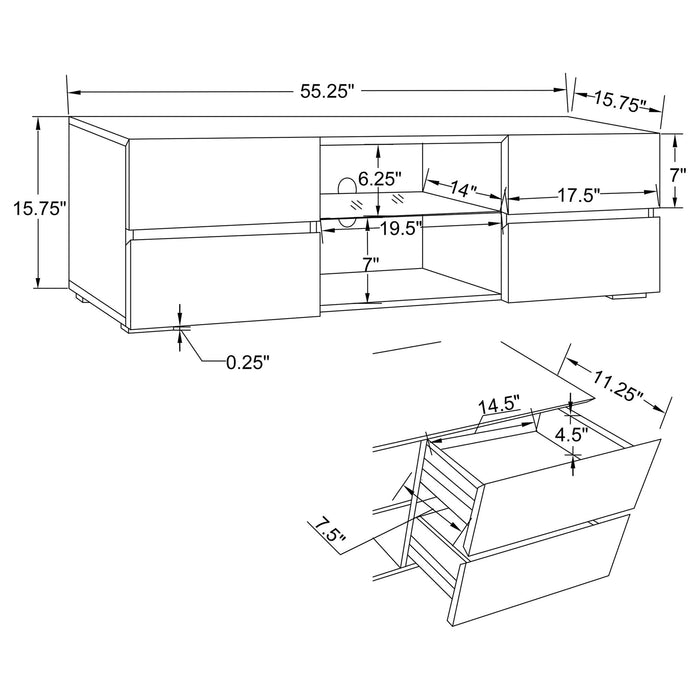 55.25"
15.75"
15.75"
6.25"
14"
17.5"
7"
19.5"
7"
0.25"
11.25"
14.5"
4.5"
7.5"