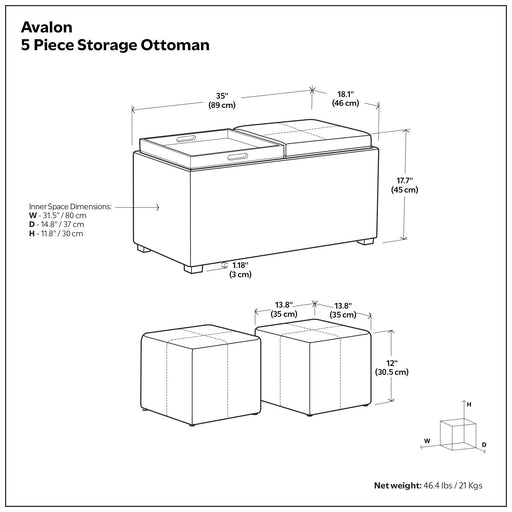 Avalon
5 Piece Storage Ottoman

35"
(89 cm)

18.1"
(46 cm)

17.7"
(45 cm)

Inner Space Dimensions:
W - 31.5" / 80 cm
D - 14.8" / 37 cm
H - 11.8" / 30 cm

1.18"
(3 cm)

13.8"
(35 cm)

13.8"
(35 cm)

12"
(30.5 cm)

H
W
D

Net weight: 46.4 lbs / 21 Kgs