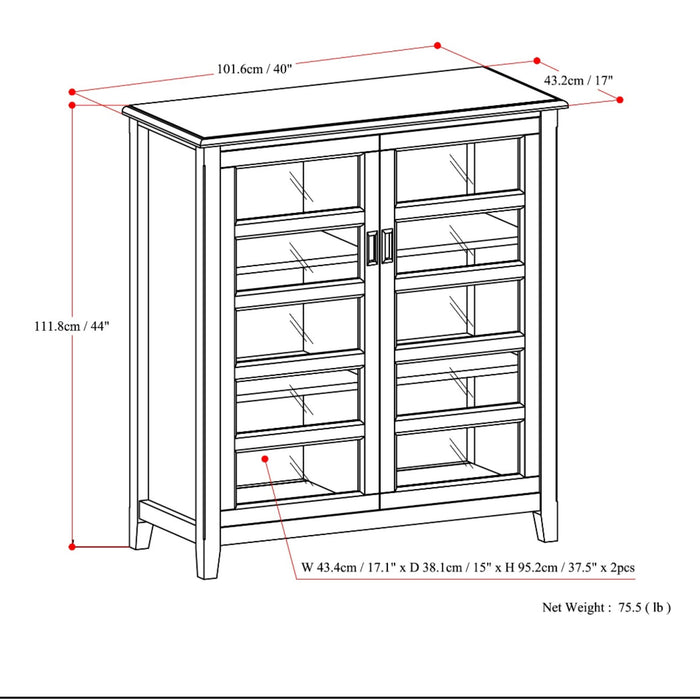 101.6cm / 40"

43.2cm / 17"

111.8cm / 44"

W 43.4cm / 17.1" x D 38.1cm / 15" x H 95.2cm / 37.5" x 2pcs

Net Weight : 75.5 ( lb )