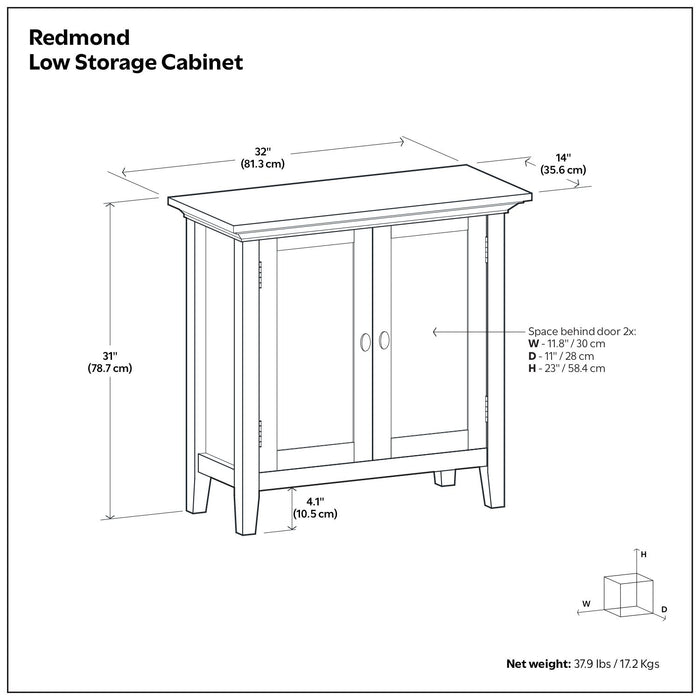 Redmond
Low Storage Cabinet

32"
(81.3 cm)

14"
(35.6 cm)

31"
(78.7 cm)

Space behind door 2x:
W - 11.8" / 30 cm
D - 11" / 28 cm
H - 23" / 58.4 cm

4.1"
(10.5 cm)

H
W
D

Net weight: 37.9 lbs / 17.2 Kgs