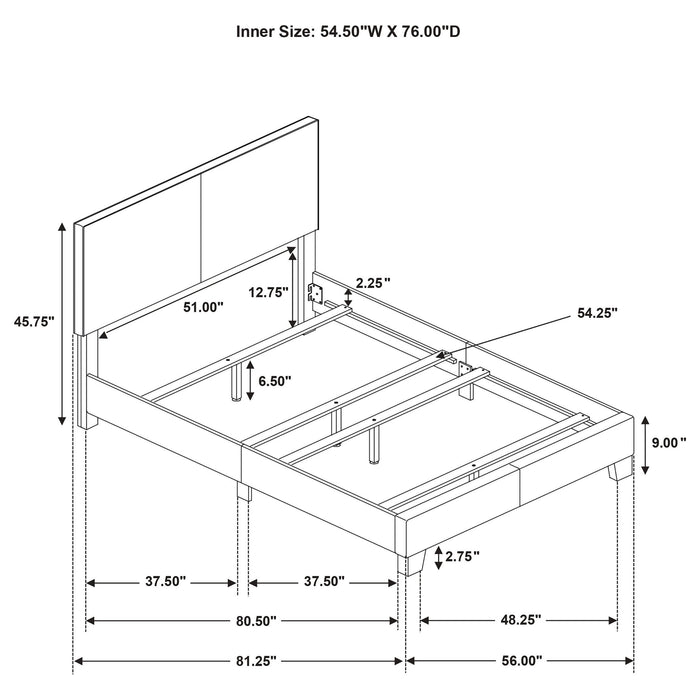 Inner Size: 54.50"W X 76.00"D

45.75"

51.00"

12.75"

2.25"

54.25"

6.50"

9.00"

2.75"

37.50"

37.50"

80.50"

48.25"

81.25"

56.00"