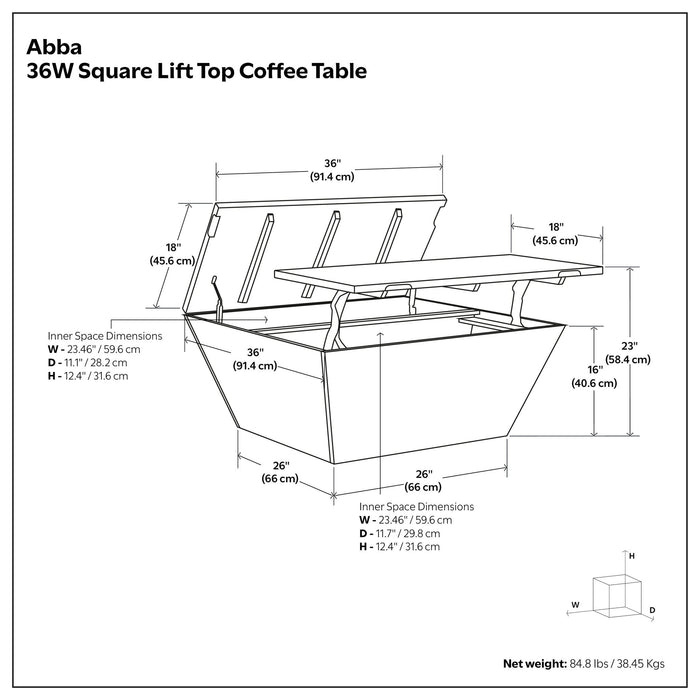 Abba
36W Square Lift Top Coffee Table

36"
(91.4 cm)

18"
(45.6 cm)

18"
(45.6 cm)

Inner Space Dimensions
W - 23.46" / 59.6 cm
D - 11.1" / 28.2 cm
H - 12.4" / 31.6 cm

36"
(91.4 cm)

23"
(58.4 cm)

16"
(40.6 cm)

26"
(66 cm)

26"
(66 cm)

Inner Space Dimensions
W - 23.46" / 59.6 cm
D - 11.7" / 29.8 cm
H - 12.4" / 31.6 cm

H
W
D

Net weight: 84.8 lbs / 38.45 Kgs