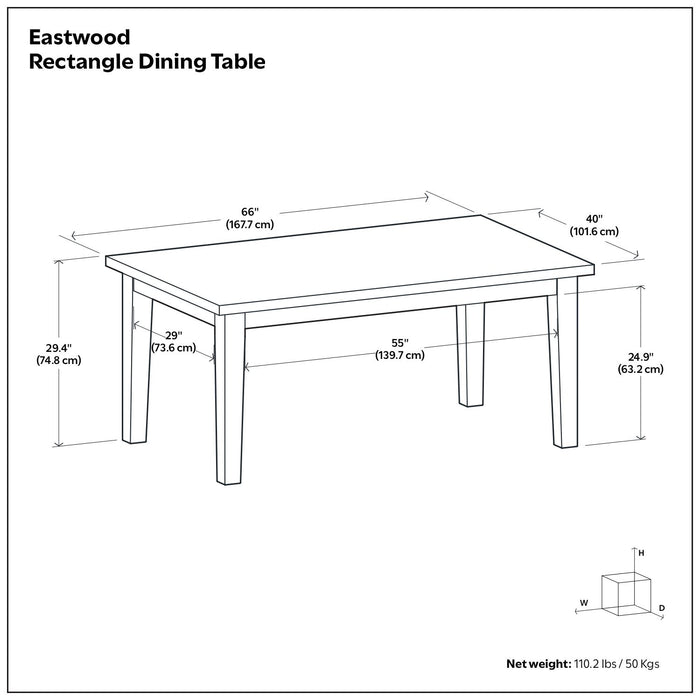 Eastwood
Rectangle Dining Table

66"
(167.7 cm)

40"
(101.6 cm)

29.4"
(74.8 cm)

29"
(73.6 cm)

55"
(139.7 cm)

24.9"
(63.2 cm)

H
W
D

Net weight: 110.2 lbs / 50 Kgs