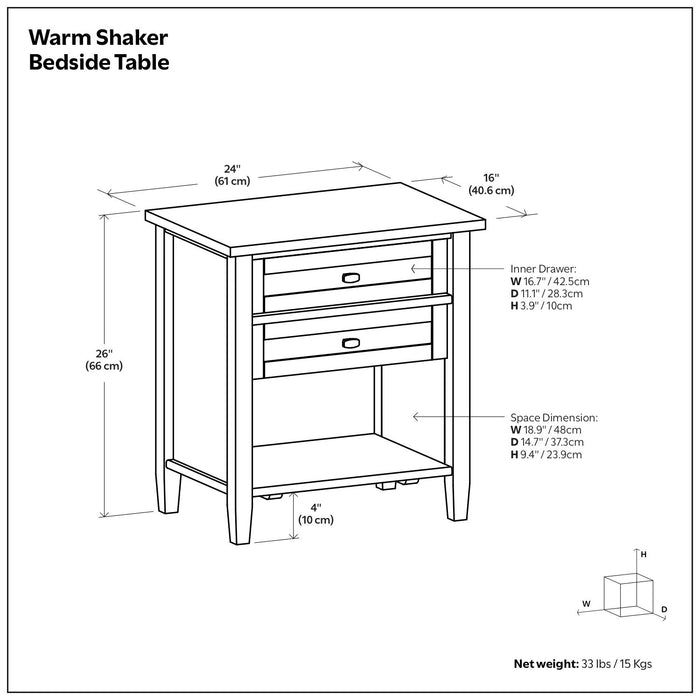 Warm Shaker
Bedside Table

24"
(61 cm)

16"
(40.6 cm)

26"
(66 cm)

Inner Drawer:
W 16.7" / 42.5cm
D 11.1" / 28.3cm
H 3.9" / 10cm

Space Dimension:
W 18.9" / 48cm
D 14.7" / 37.3cm
H 9.4" / 23.9cm

4"
(10 cm)

H
W
D

Net weight: 33 lbs / 15 Kgs