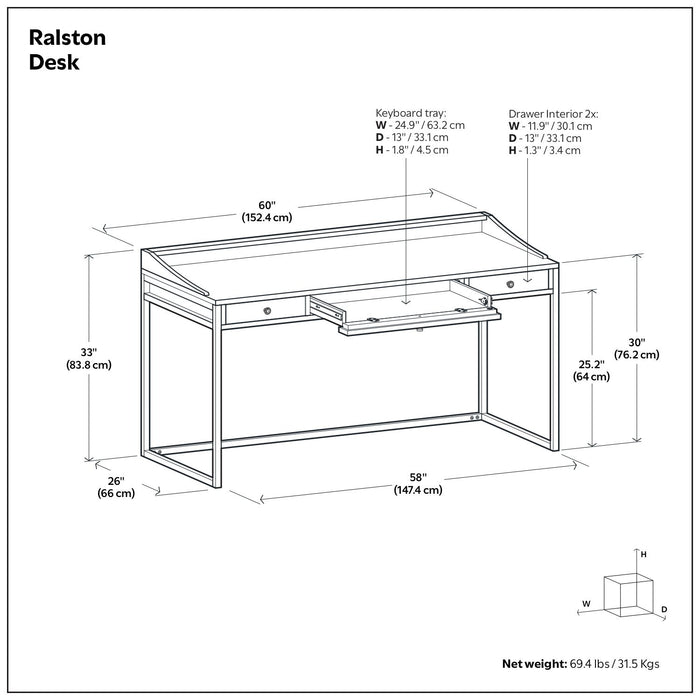 Ralston
Desk

Keyboard tray:
W - 24.9" / 63.2 cm
D - 13" / 33.1 cm
H - 1.8" / 4.5 cm

Drawer Interior 2x:
W - 11.9" / 30.1 cm
D - 13" / 33.1 cm
H - 1.3" / 3.4 cm

60"
(152.4 cm)

33"
(83.8 cm)

30"
(76.2 cm)

25.2"
(64 cm)

26"
(66 cm)

58"
(147.4 cm)

H
W
D

Net weight: 69.4 lbs / 31.5 Kgs