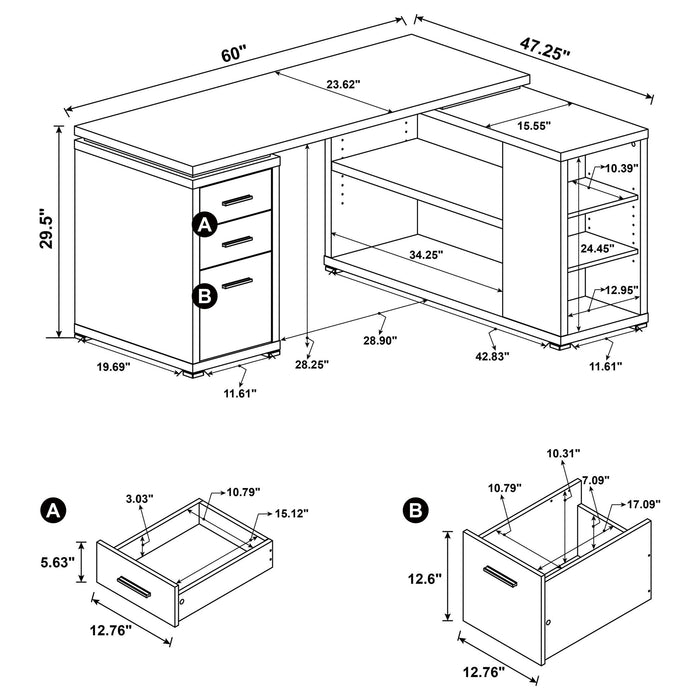 60"
47.25"
23.62"
15.55"
29.5"
10.39"
A
24.45"
34.25"
B
12.95"
28.90"
42.83"
19.69"
28.25"
11.61"
11.61"

A
3.03"
10.79"
15.12"
5.63"
12.76"

B
10.31"
10.79"
7.09"
17.09"
12.6"
12.76"