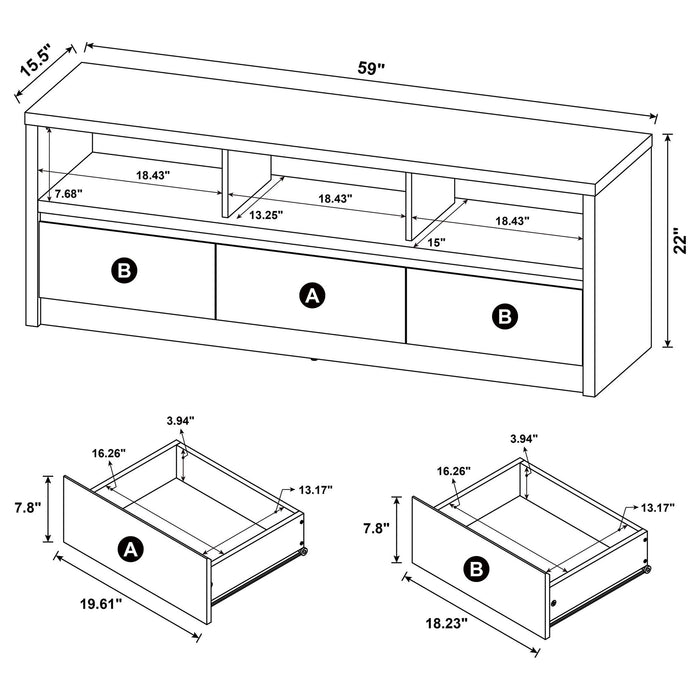 15.5"
59"
22"
18.43"
7.68"
18.43"
13.25"
18.43"
15"
B
A
B
3.94"
16.26"
13.17"
7.8"
A
19.61"
3.94"
16.26"
13.17"
7.8"
B
18.23"