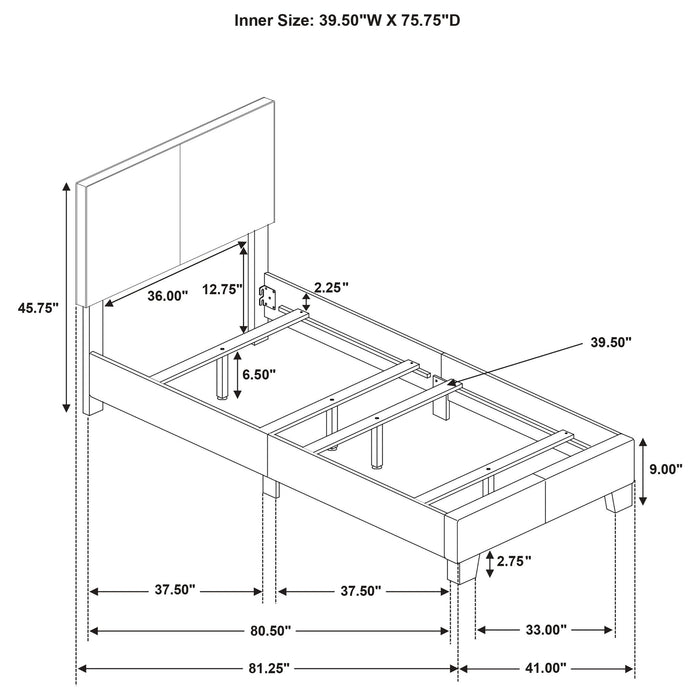 Inner Size: 39.50"W X 75.75"D

45.75"

36.00"

12.75"

2.25"

39.50"

6.50"

9.00"

2.75"

37.50"

37.50"

80.50"

33.00"

81.25"

41.00"