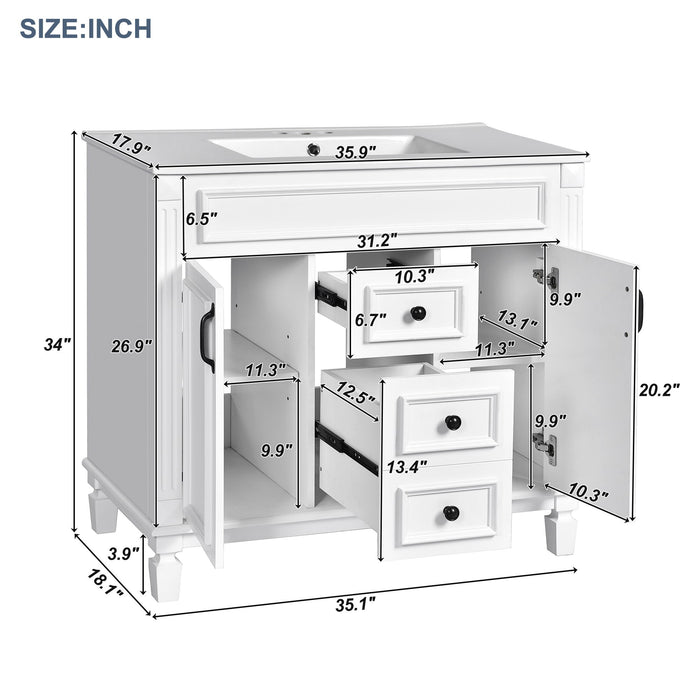 SIZE:INCH

17.9"
35.9"
6.5"
31.2"
10.3"
9.9"
6.7"
13.1"
34"
26.9"
11.3"
11.3"
12.5"
20.2"
9.9"
9.9"
13.4"
10.3"
3.9"
18.1"
35.1"