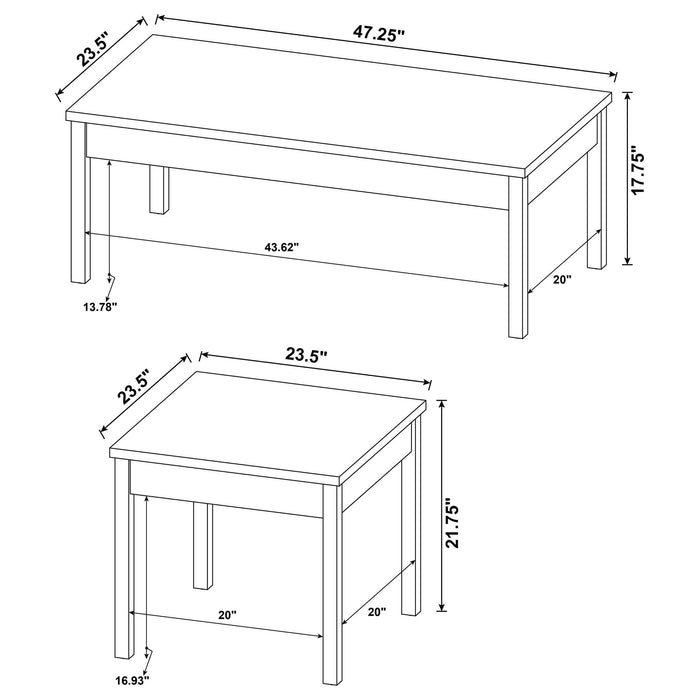 23.5"
47.25"
17.75"
43.62"
20"
13.78"
23.5"
23.5"
21.75"
20"
20"
16.93"