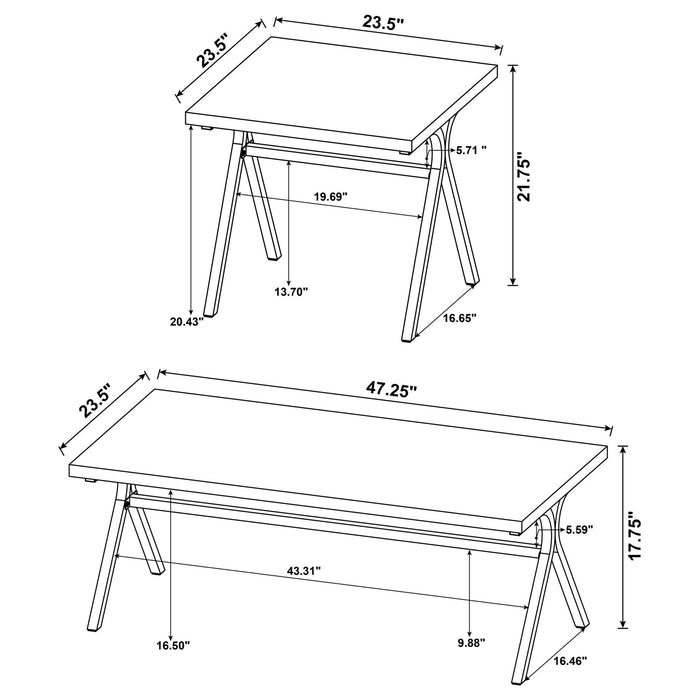 23.5"
23.5"
5.71 "
21.75"
19.69"
13.70"
20.43"
16.65"

23.5"
47.25"
5.59"
17.75"
43.31"
16.50"
9.88"
16.46"