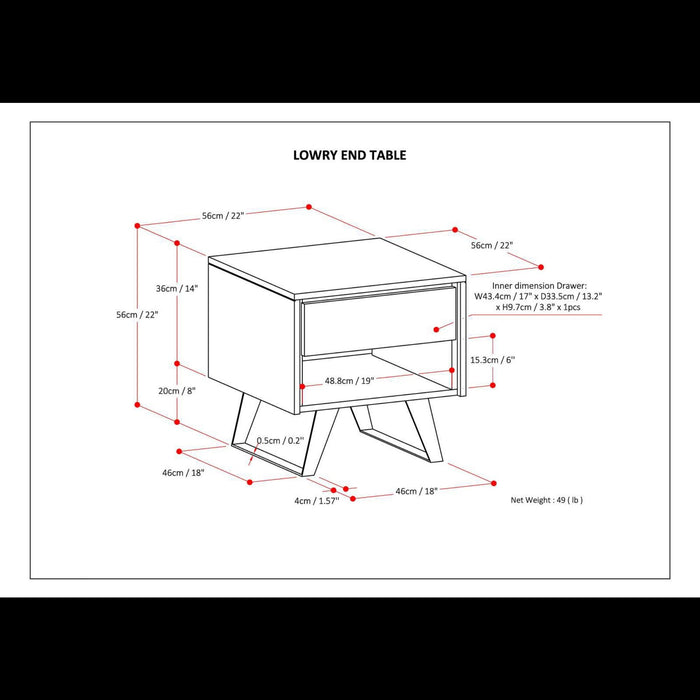 LOWRY END TABLE

56cm / 22"

56cm / 22"

36cm / 14"

56cm / 22"

Inner dimension Drawer: W43.4cm / 17" x D33.5cm / 13.2" x H9.7cm / 3.8" x 1pcs

15.3cm / 6"

48.8cm / 19"

20cm / 8"

0.5cm / 0.2"

46cm / 18"

4cm / 1.57"

46cm / 18"

Net Weight : 49 ( lb )