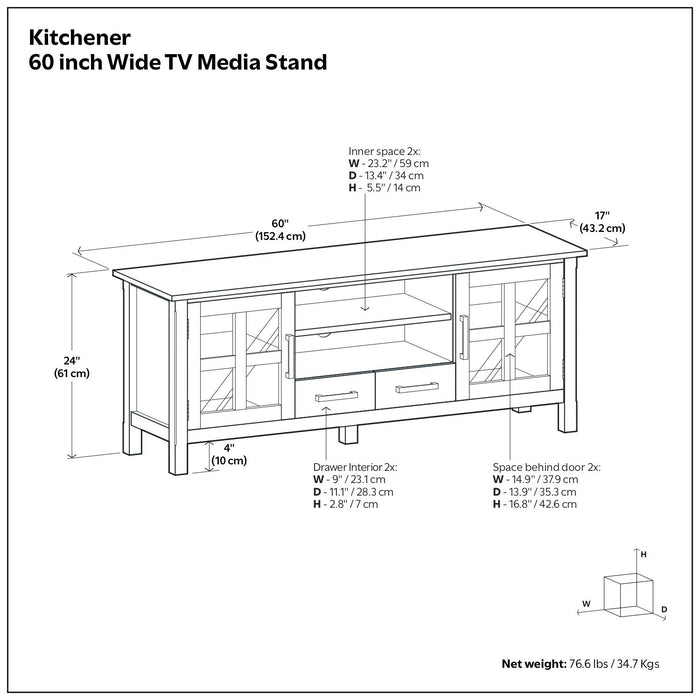 Kitchener
60 inch Wide TV Media Stand

Inner space 2x:
W - 23.2" / 59 cm
D - 13.4" / 34 cm
H - 5.5" / 14 cm

60"
(152.4 cm)

17"
(43.2 cm)

24"
(61 cm)

4"
(10 cm)

Drawer Interior 2x:
W - 9" / 23.1 cm
D - 11.1" / 28.3 cm
H - 2.8" / 7 cm

Space behind door 2x:
W - 14.9" / 37.9 cm
D - 13.9" / 35.3 cm
H - 16.8" / 42.6 cm

H
W
D

Net weight: 76.6 lbs / 34.7 Kgs