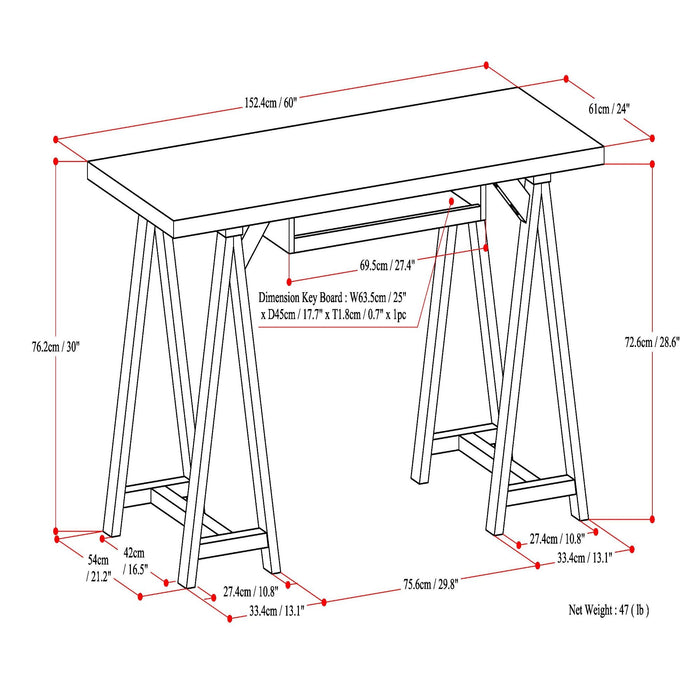 152.4cm / 60"

61cm / 24"

69.5cm / 27.4"

Dimension Key Board : W63.5cm / 25" x D45cm / 17.7" x T1.8cm / 0.7" x 1pc

76.2cm / 30"

72.6cm / 28.6"

54cm / 21.2"

42cm / 16.5"

27.4cm / 10.8"

33.4cm / 13.1"

75.6cm / 29.8"

27.4cm / 10.8"

33.4cm / 13.1"

Net Weight : 47 ( lb )