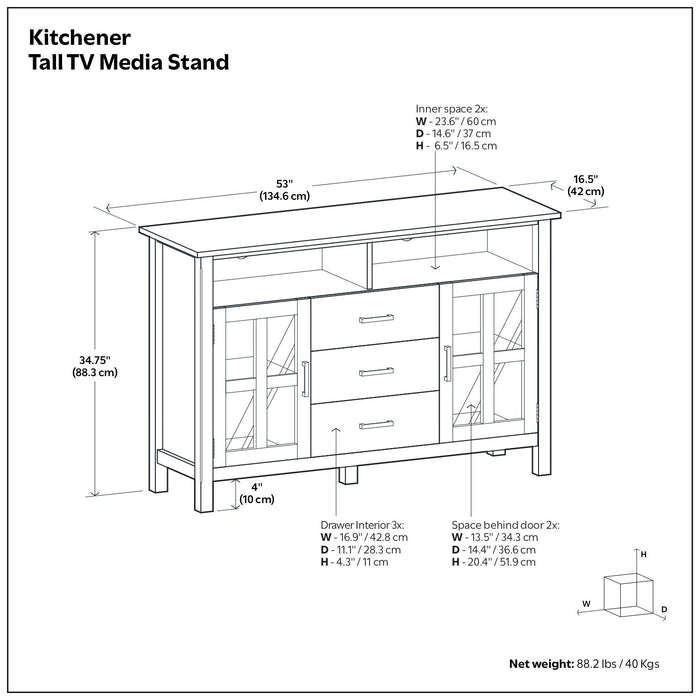 Kitchener
Tall TV Media Stand

Inner space 2x:
W - 23.6" / 60 cm
D - 14.6" / 37 cm
H - 6.5" / 16.5 cm

53"
(134.6 cm)

16.5"
(42 cm)

34.75"
(88.3 cm)

4"
(10 cm)

Drawer Interior 3x:
W - 16.9" / 42.8 cm
D - 11.1" / 28.3 cm
H - 4.3" / 11 cm

Space behind door 2x:
W - 13.5" / 34.3 cm
D - 14.4" / 36.6 cm
H - 20.4" / 51.9 cm

H
W
D

Net weight: 88.2 lbs / 40 Kgs