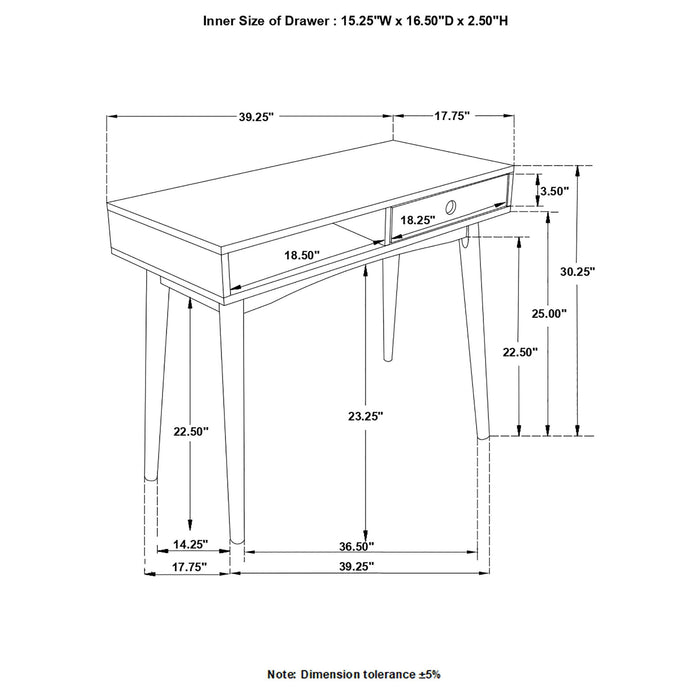 Inner Size of Drawer : 15.25"W x 16.50"D x 2.50"H

39.25"

17.75"

3.50"

18.25"

18.50"

30.25"

25.00"

22.50"

23.25"

22.50"

14.25"

36.50"

17.75"

39.25"

Note: Dimension tolerance ±5%