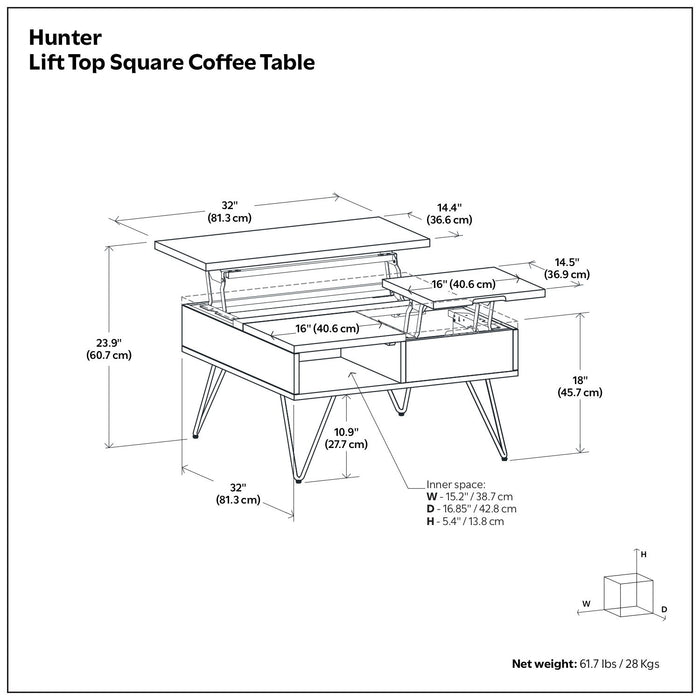 Hunter
Lift Top Square Coffee Table

32"
(81.3 cm)

14.4"
(36.6 cm)

14.5"
(36.9 cm)

16" (40.6 cm)

16" (40.6 cm)

23.9"
(60.7 cm)

18"
(45.7 cm)

10.9"
(27.7 cm)

32"
(81.3 cm)

Inner space:
W - 15.2" / 38.7 cm
D - 16.85" / 42.8 cm
H - 5.4" / 13.8 cm

H
W
D

Net weight: 61.7 lbs / 28 Kgs