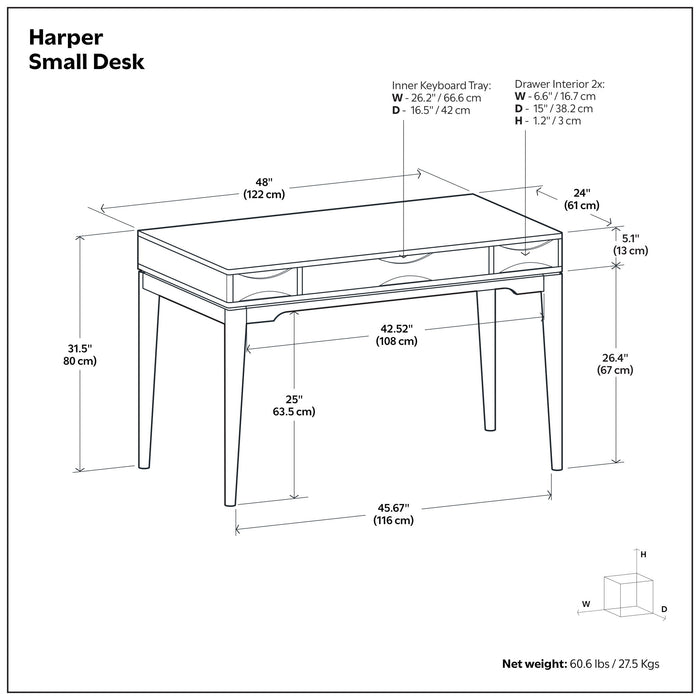 Harper
Small Desk

Inner Keyboard Tray:
W - 26.2" / 66.6 cm
D - 16.5" / 42 cm

Drawer Interior 2x:
W - 6.6" / 16.7 cm
D - 15" / 38.2 cm
H - 1.2" / 3 cm

48"
(122 cm)

24"
(61 cm)

5.1"
(13 cm)

31.5"
80 cm)

42.52"
(108 cm)

26.4"
(67 cm)

25"
63.5 cm)

45.67"
(116 cm)

H
W
D

Net weight: 60.6 lbs / 27.5 Kgs