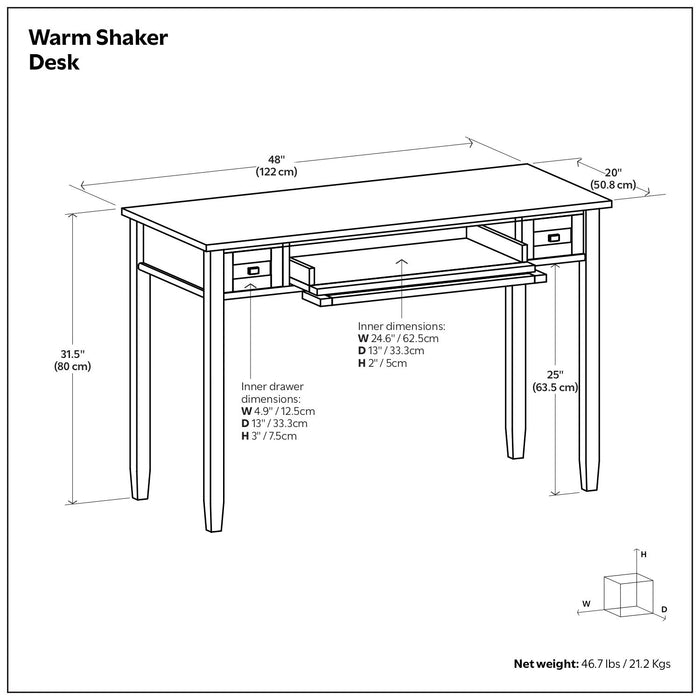 Warm Shaker
Desk

48"
(122 cm)

20"
(50.8 cm)

31.5"
(80 cm)

Inner dimensions:
W 24.6" / 62.5cm
D 13" / 33.3cm
H 2" / 5cm

Inner drawer dimensions:
W 4.9" / 12.5cm
D 13" / 33.3cm
H 3" / 7.5cm

25"
(63.5 cm)

H
W
D

Net weight: 46.7 lbs / 21.2 Kgs