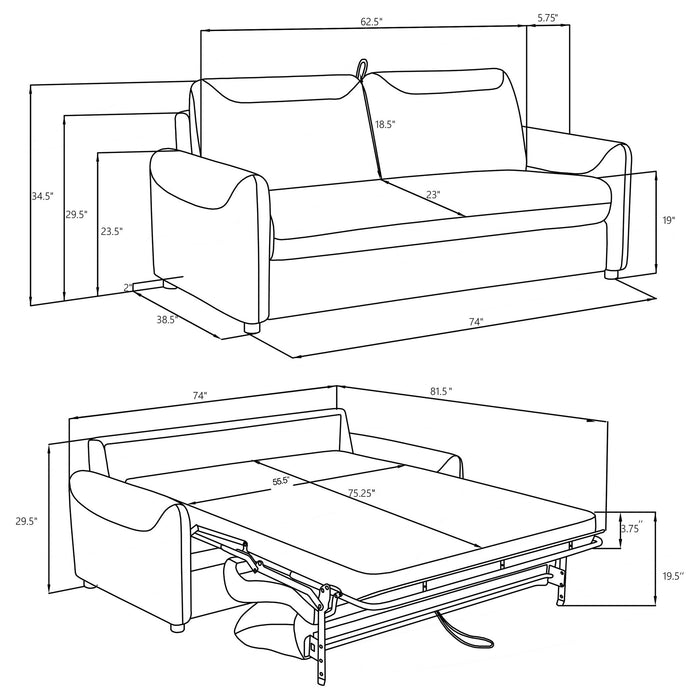 62.5"
5.75"
18.5"
34.5"
29.5"
23.5"
23"
19"
2"
38.5"
74"

74"
81.5"
55.5"
75.25"
29.5"
3.75"
19.5"