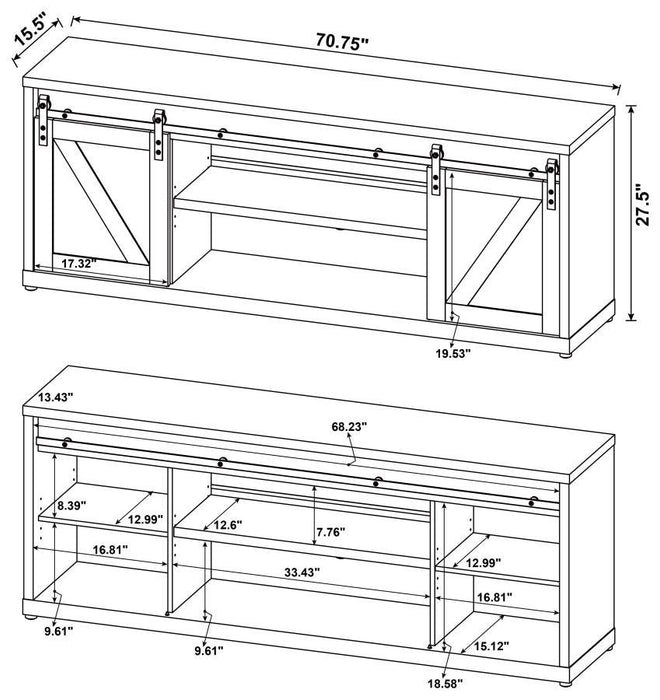 15.5"
70.75"
27.5"
17.32"
19.53"
13.43"
68.23"
8.39"
12.99"
12.6"
7.76"
16.81"
33.43"
12.99"
16.81"
9.61"
9.61"
15.12"
18.58"